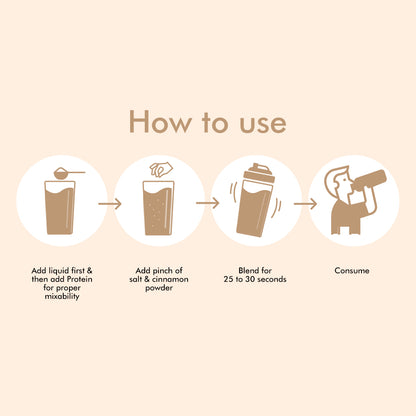 How to use

Add liquid first & then add Protein for proper mixability

Add pinch of salt & cinnamon powder

Blend for 25 to 30 seconds

Consume