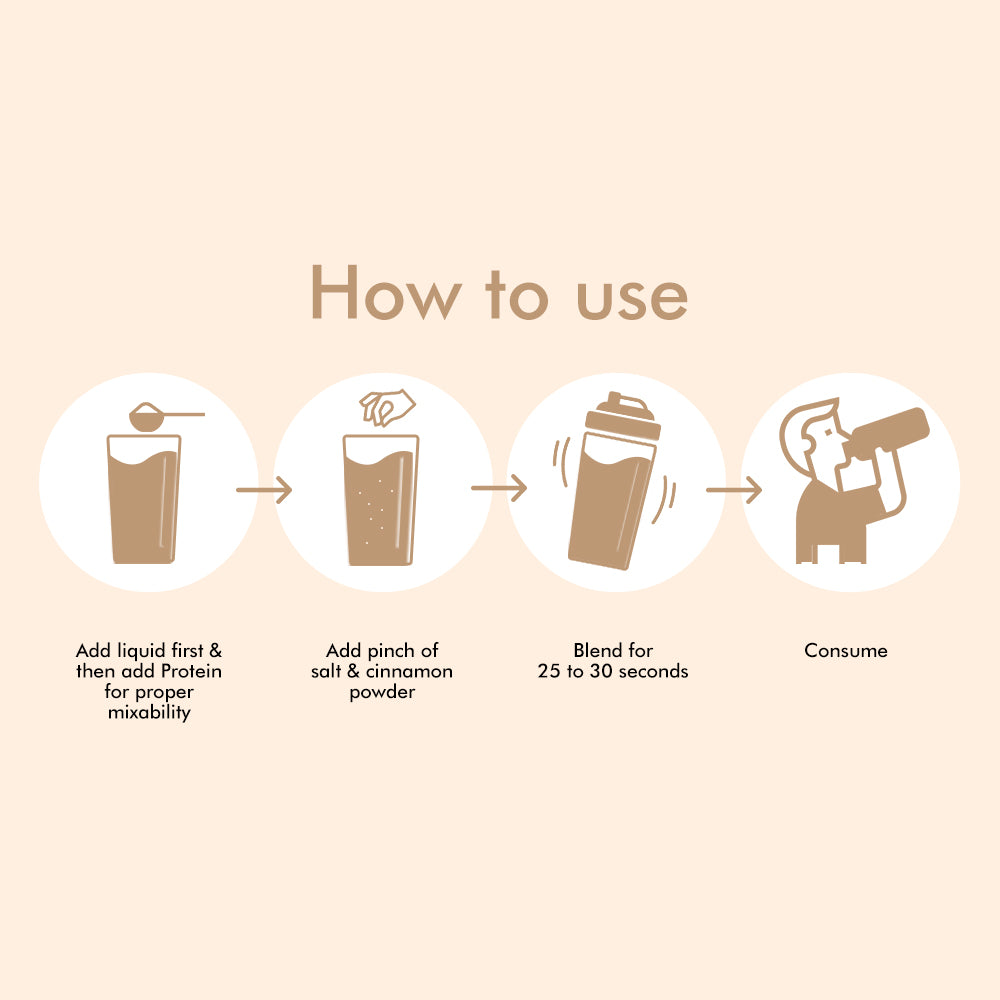 How to use

Add liquid first & then add Protein for proper mixability

Add pinch of salt & cinnamon powder

Blend for 25 to 30 seconds

Consume