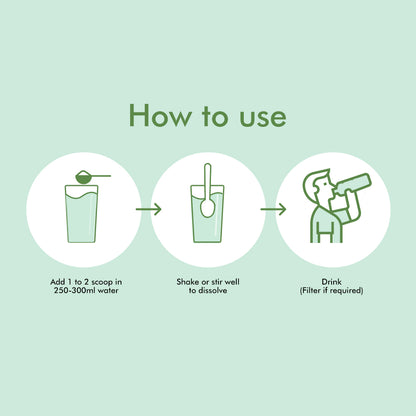 How to use

Add 1 to 2 scoop in 250-300ml water

Shake or stir well to dissolve

Drink
(Filter if required)