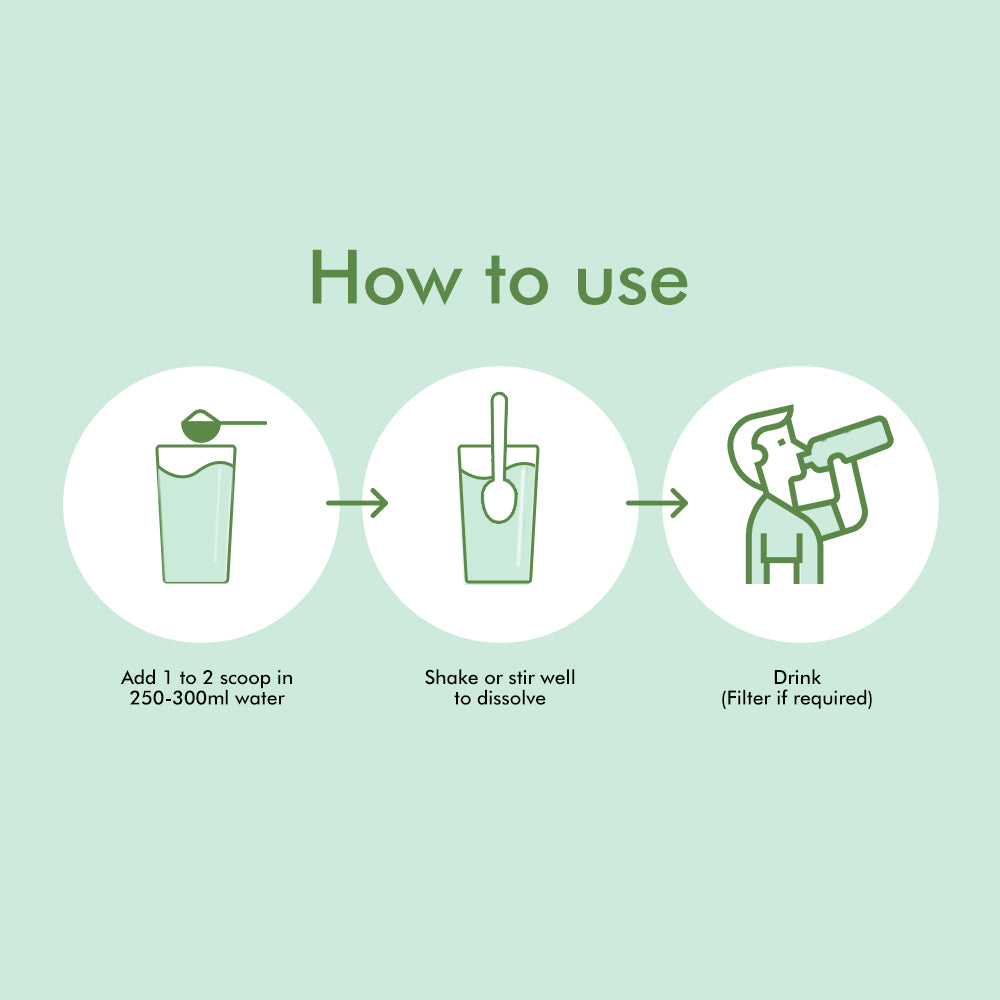 How to use

Add 1 to 2 scoop in 250-300ml water

Shake or stir well to dissolve

Drink
(Filter if required)