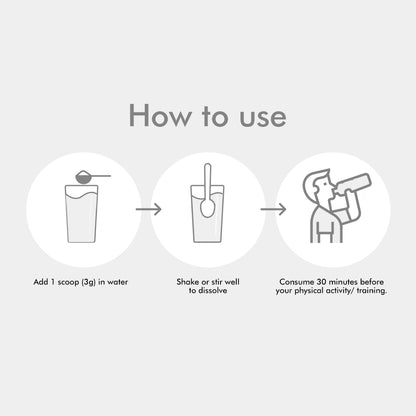 How to use

Add 1 scoop (3g) in water

Shake or stir well to dissolve

Consume 30 minutes before your physical activity/ training.