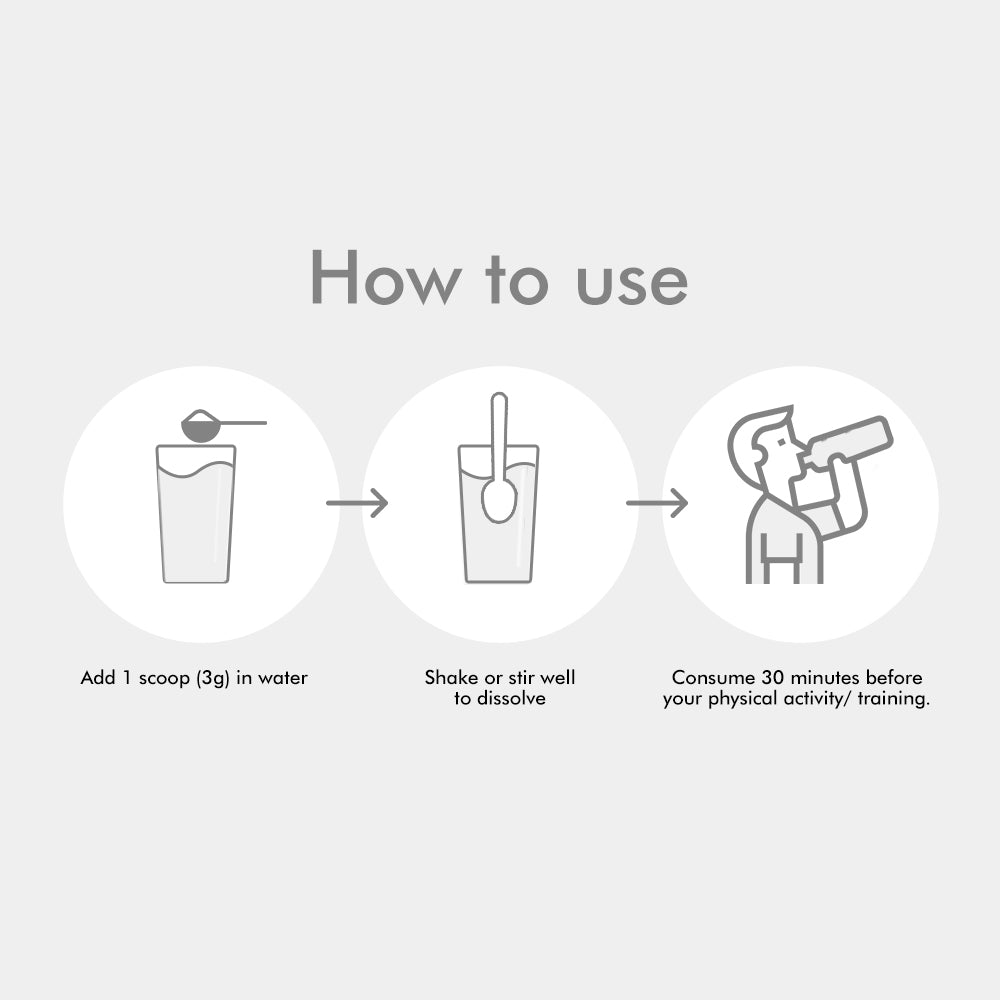 How to use

Add 1 scoop (3g) in water

Shake or stir well to dissolve

Consume 30 minutes before your physical activity/ training.