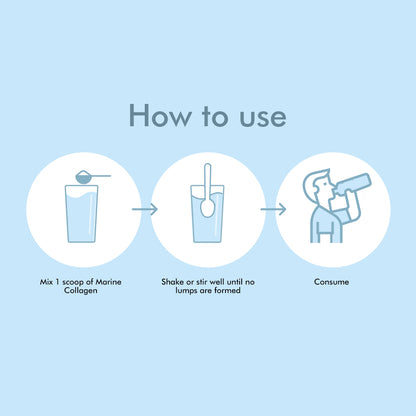 How to use

Mix 1 scoop of Marine Collagen

Shake or stir well until no lumps are formed

Consume