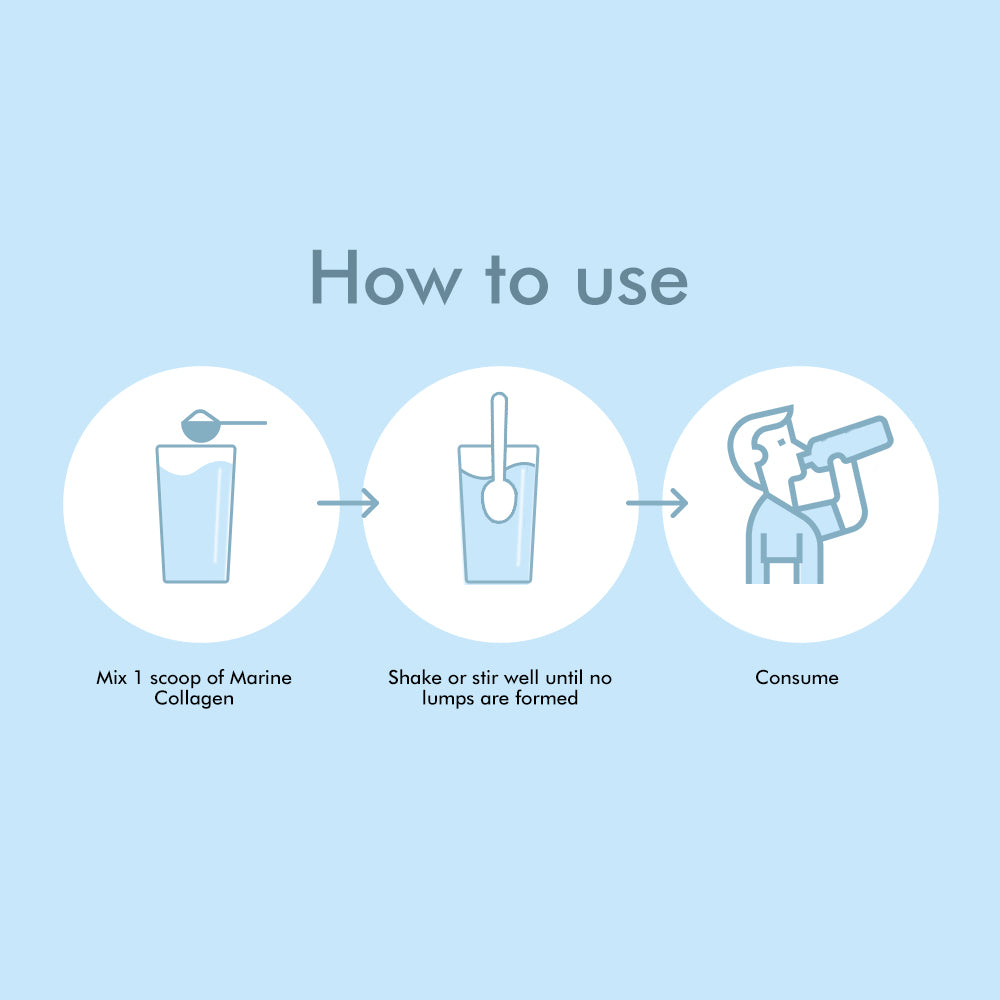 How to use

Mix 1 scoop of Marine Collagen

Shake or stir well until no lumps are formed

Consume