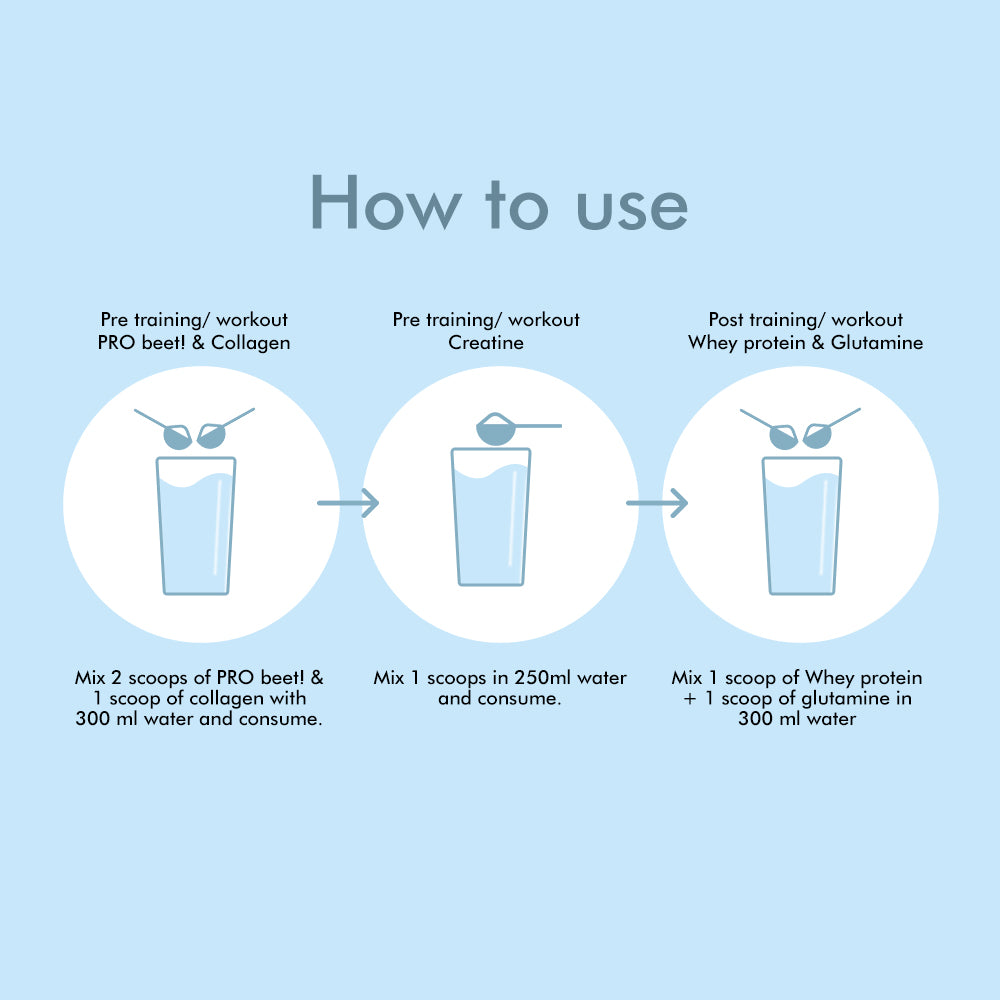 How to use

Pre training/ workout
PRO beet! & Collagen

Mix 2 scoops of PRO beet! & 1 scoop of collagen with 300 ml water and consume.

Pre training/ workout
Creatine

Mix 1 scoops in 250ml water and consume.

Post training/ workout
Whey protein & Glutamine

Mix 1 scoop of Whey protein + 1 scoop of glutamine in 300 ml water