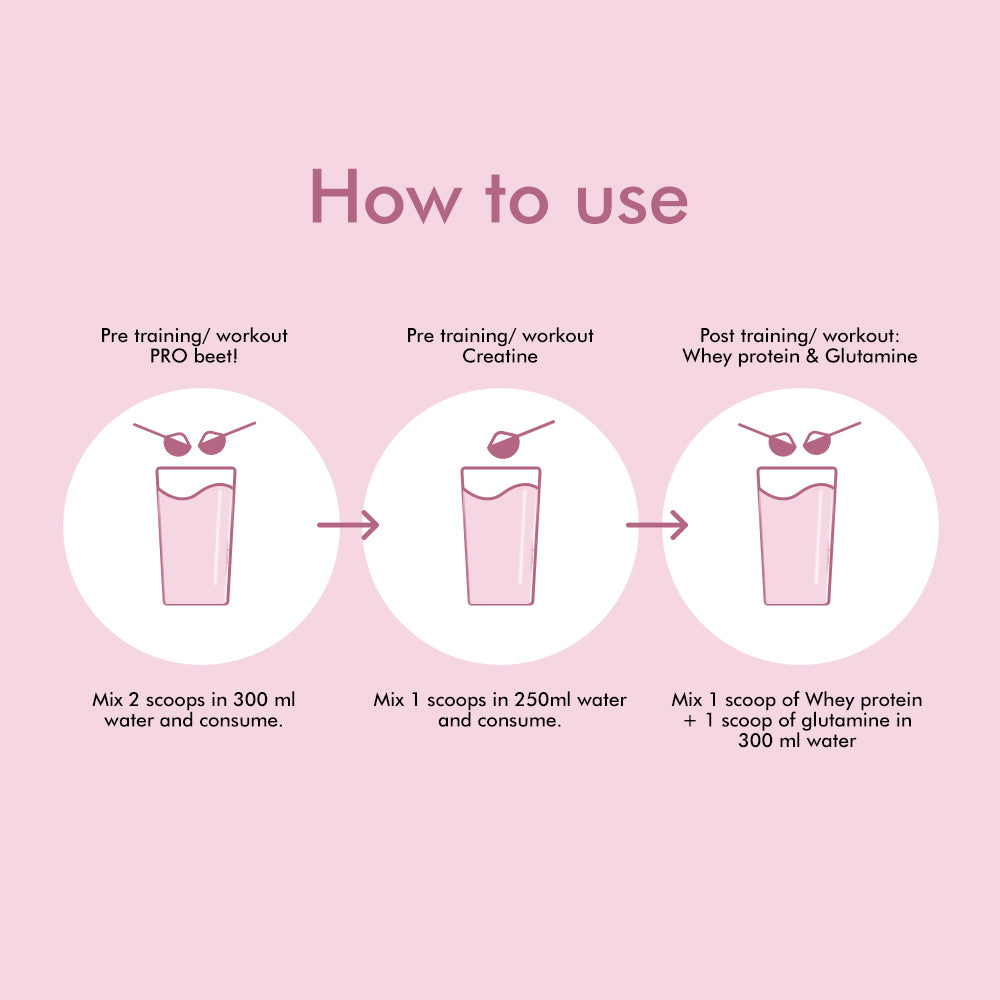 How to use

Pre training/ workout
PRO beet!

Mix 2 scoops in 300 ml water and consume.

Pre training/ workout
Creatine

Mix 1 scoops in 250ml water and consume.

Post training/ workout:
Whey protein & Glutamine

Mix 1 scoop of Whey protein + 1 scoop of glutamine in 300 ml water