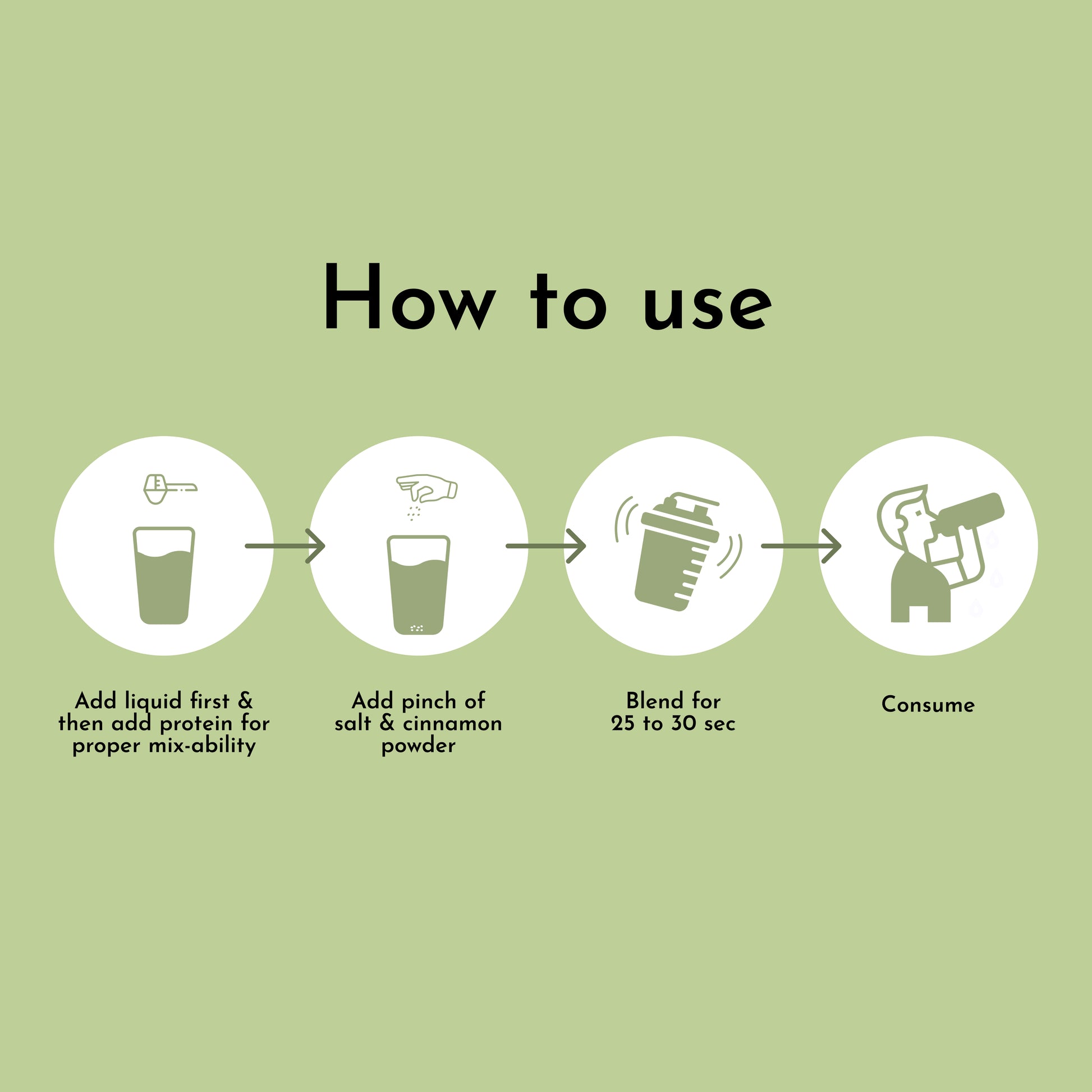 How to use

Add liquid first & then add protein for proper mix-ability

Add pinch of salt & cinnamon powder

Blend for 25 to 30 sec

Consume