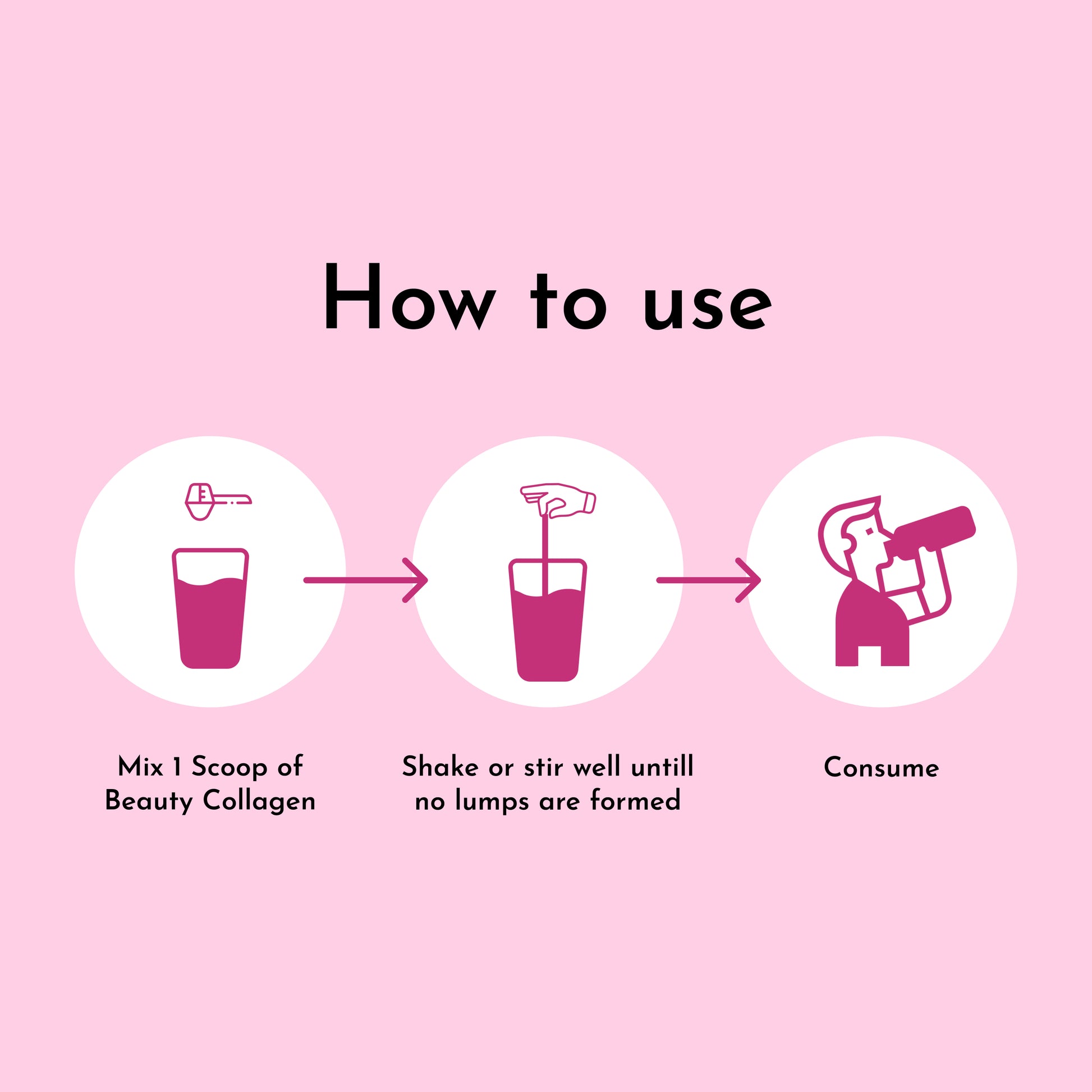 How to use

Mix 1 Scoop of Beauty Collagen

Shake or stir well untill no lumps are formed

Consume