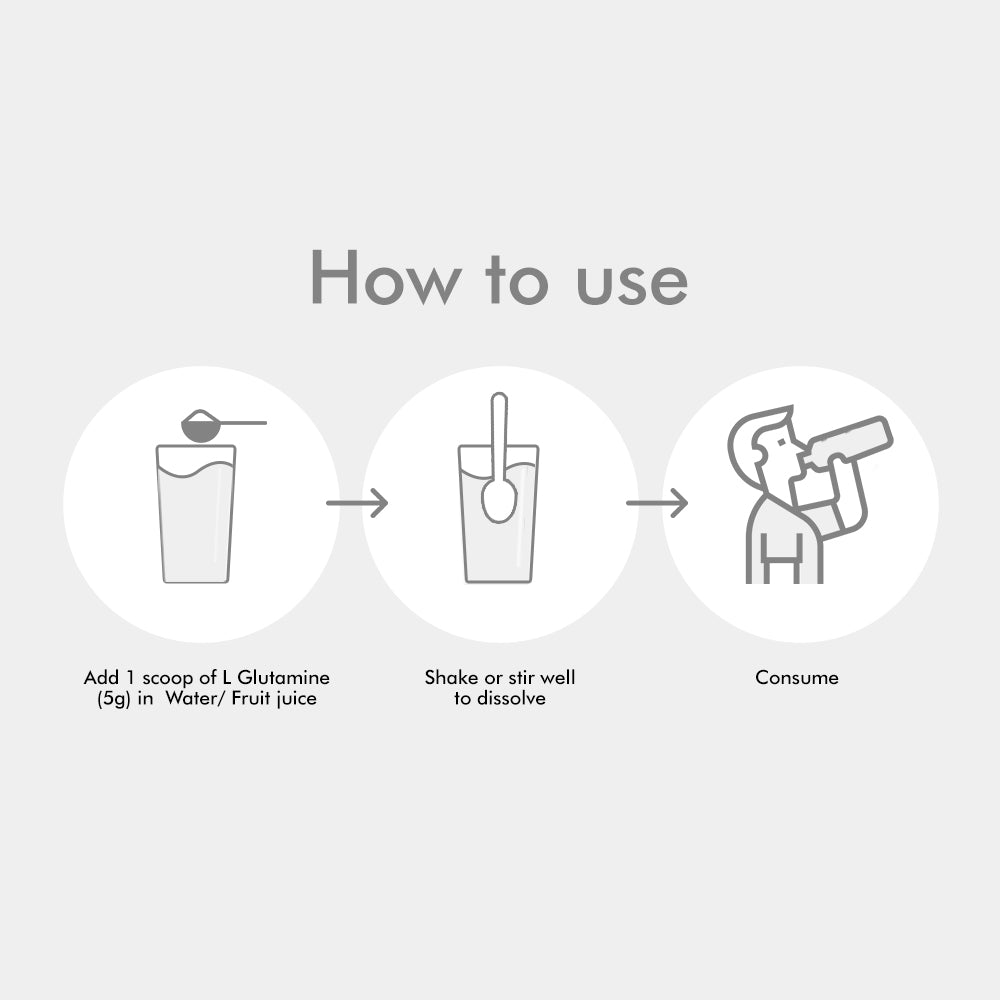 How to use

Add 1 scoop of L Glutamine (5g) in Water/ Fruit juice

Shake or stir well to dissolve

Consume