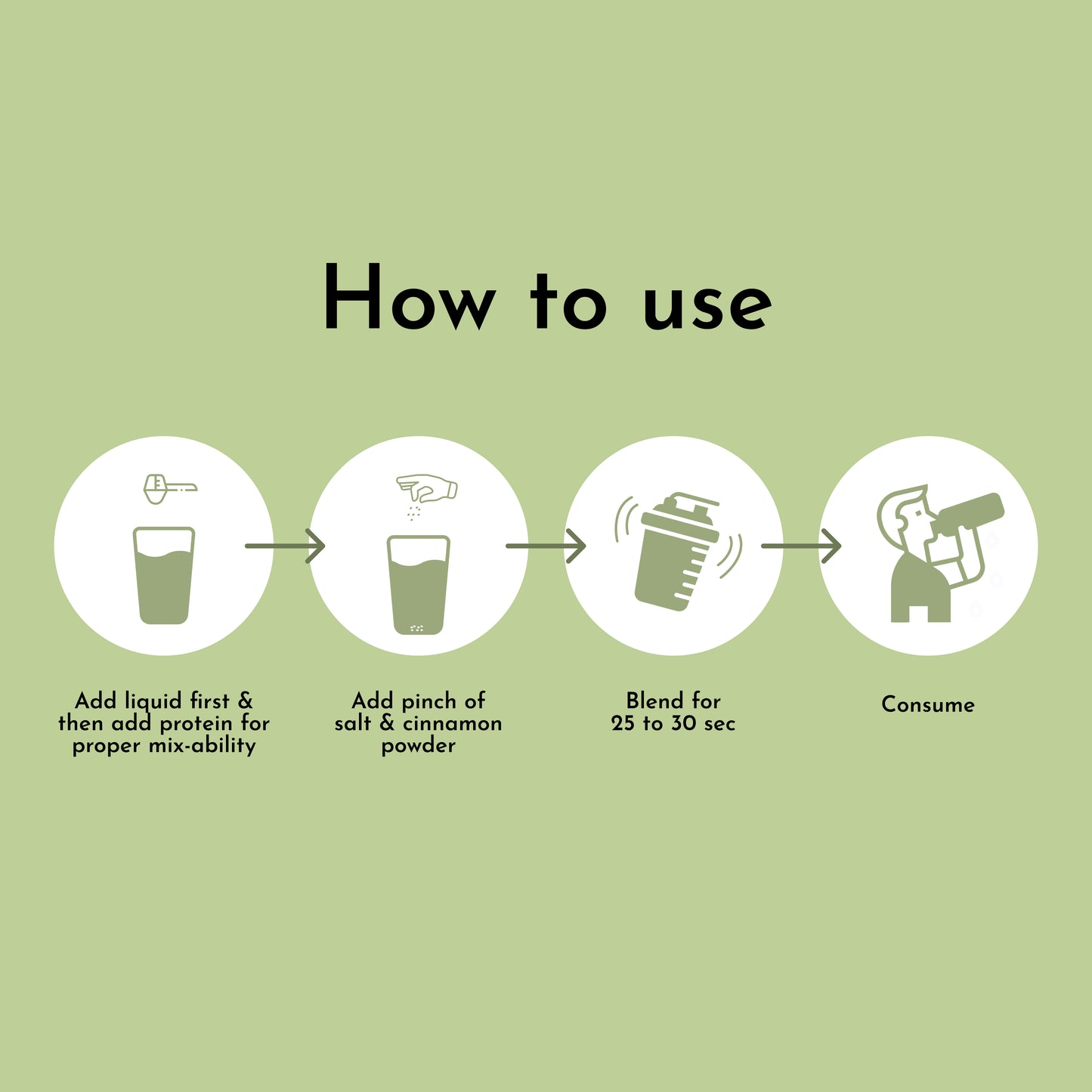 How to use

Add liquid first & then add protein for proper mix-ability

Add pinch of salt & cinnamon powder

Blend for 25 to 30 sec

Consume